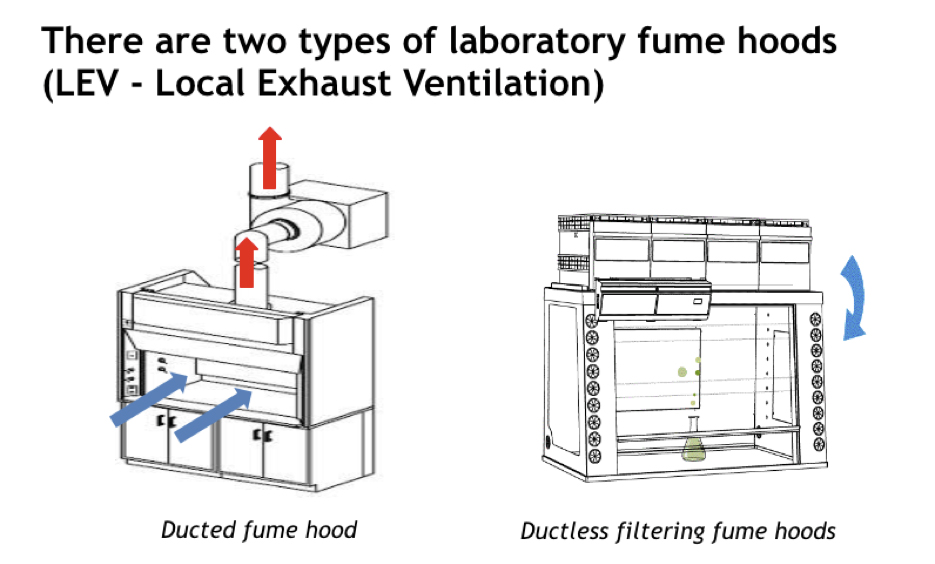 There are two types of laboratory fume hoods (LEV - Local Exhaust Ventilation)

Ducted fume hood

Ductless filtering fume hoods