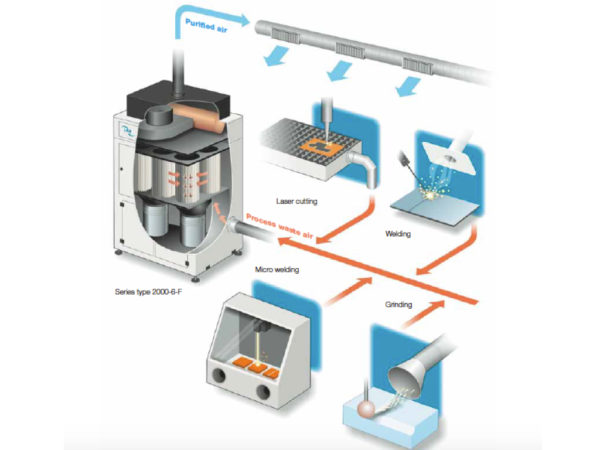 Purified air

Laser cutting

Welding

Process waste air

Micro welding

Series type 2000-6-F

Grinding