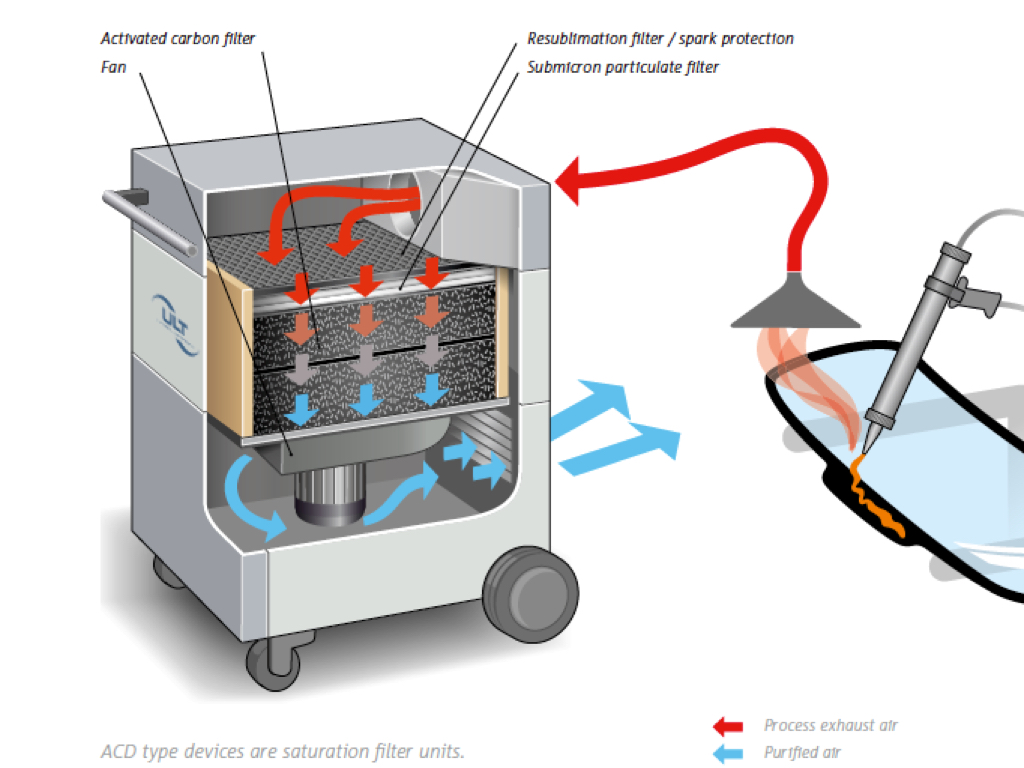 Activated carbon filter
Fan
Resublimation filter / spark protection
Submicron particulate filter

ULT

ACD type devices are saturation filter units.

Process exhaust air
Purified air